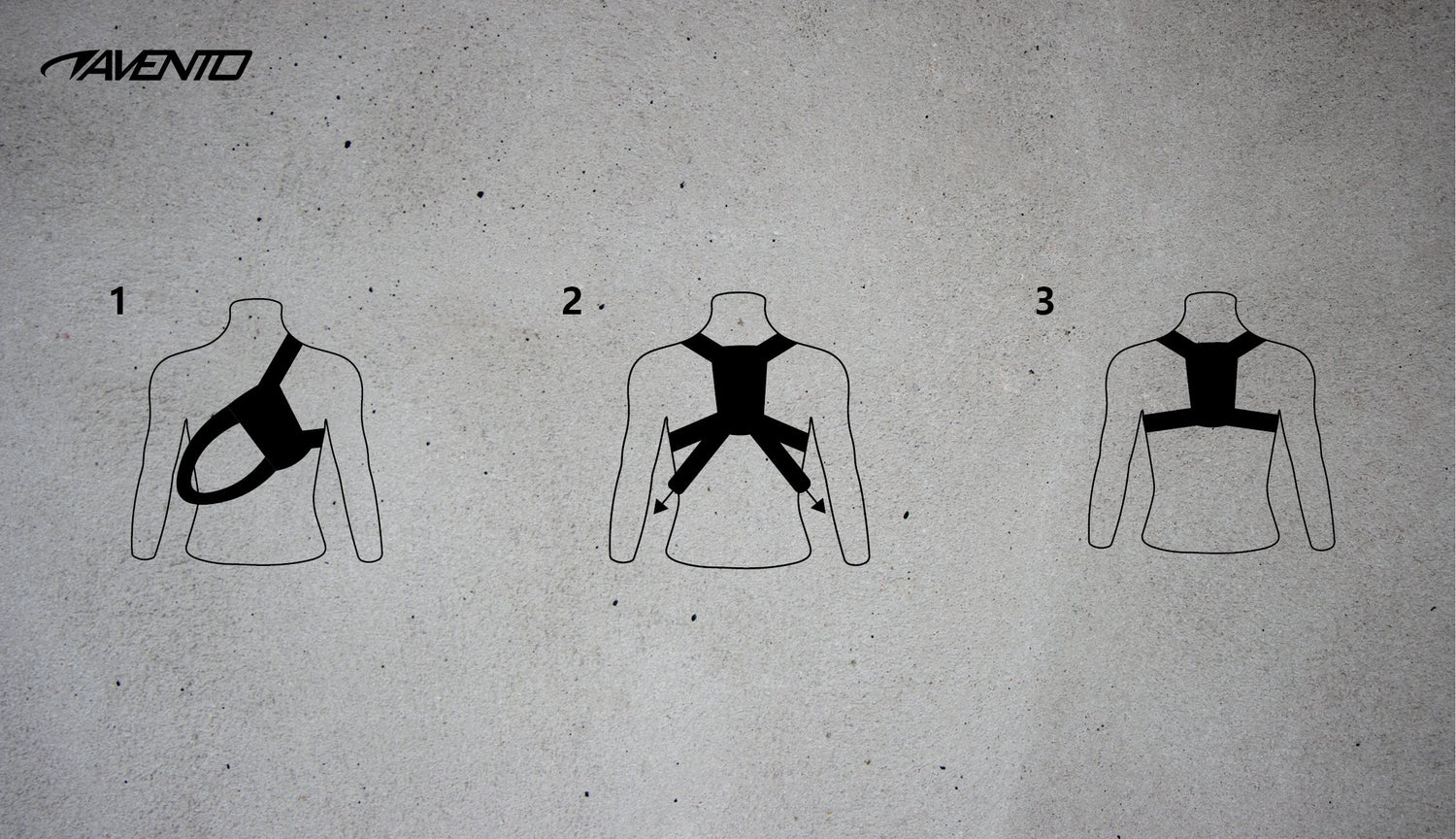 AVENTO

1

2

3